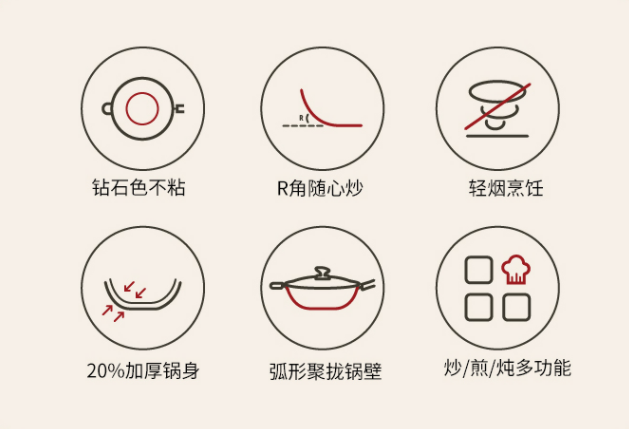 钻石色不粘

R

R角随心炒

轻烟烹饪

20%加厚锅身

弧形聚拢锅壁

炒/煎/炖多功能