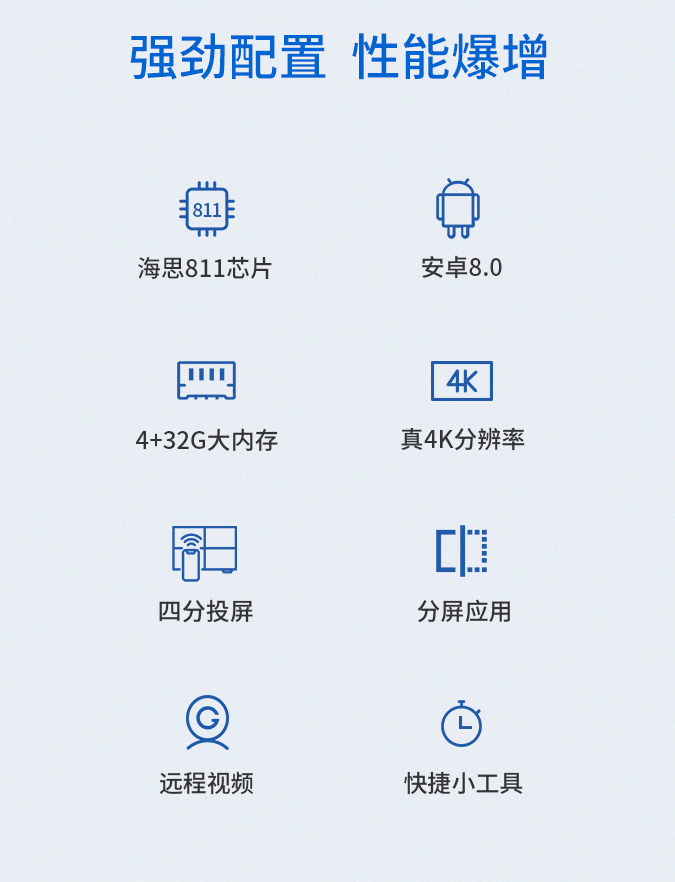 强劲配置 性能爆增

811

海思811芯片

安卓8.0

4+32G大内存

4K

真4K分辨率

四分投屏

分屏应用

远程视频

快捷小工具