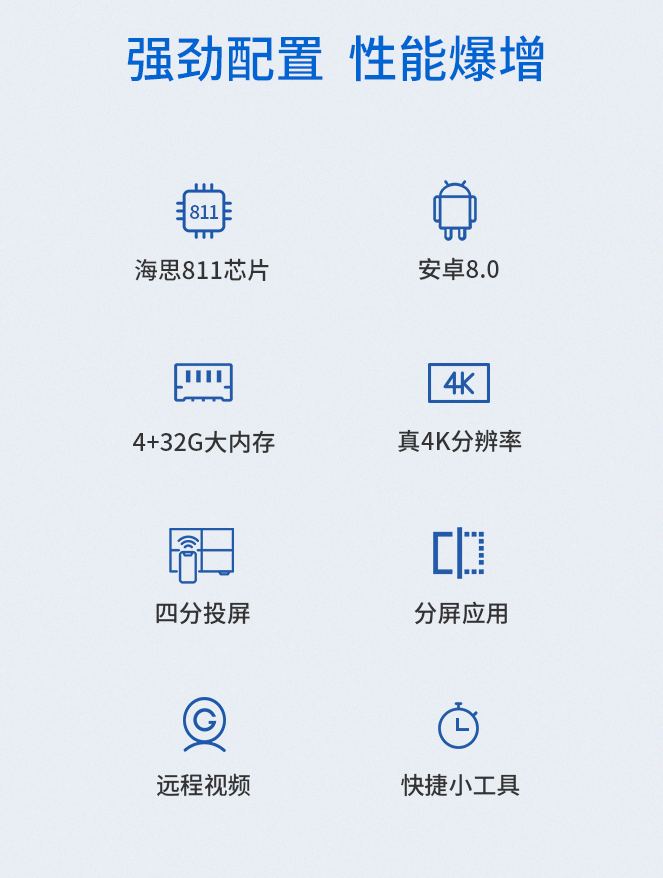 强劲配置 性能爆增

811

海思811芯片

安卓8.0

4+32G大内存

4K

真4K分辨率

四分投屏

分屏应用

远程视频

快捷小工具