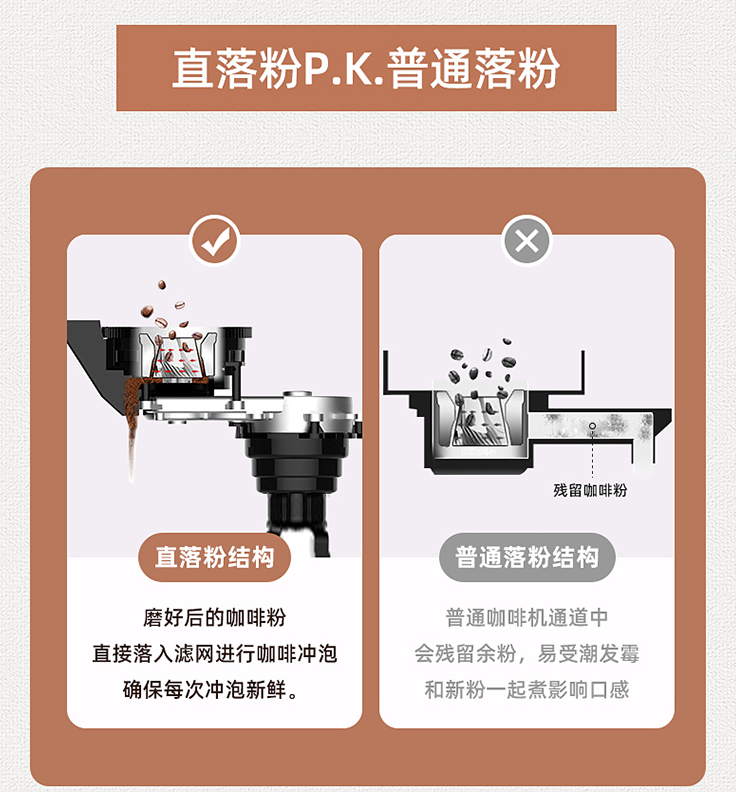 直落粉P.K.普通落粉

直落粉结构

磨好后的咖啡粉
直接落入滤网进行咖啡冲泡
确保每次冲泡新鲜。

残留咖啡粉

普通落粉结构

普通咖啡机通道中
会残留余粉，易受潮发霉
和新粉一起煮影响口感