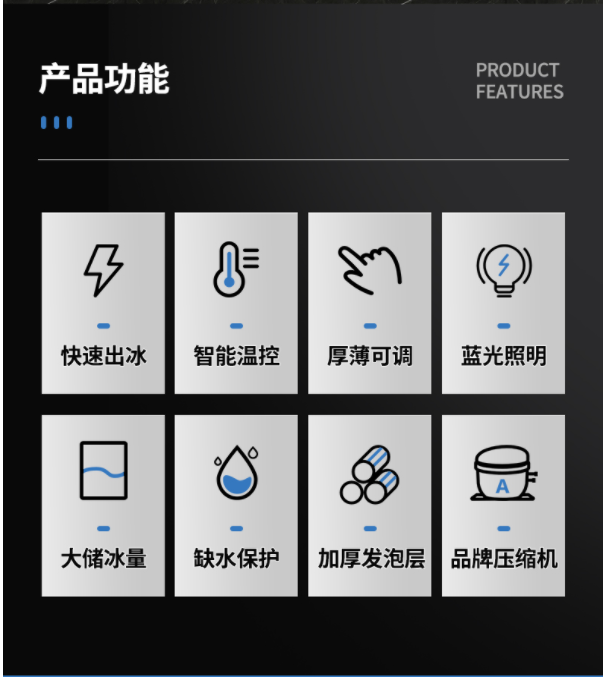 产品功能

PRODUCT
FEATURES

快速出冰

智能温控

厚薄可调

蓝光照明

大储冰量

缺水保护

加厚发泡层

品牌压缩机