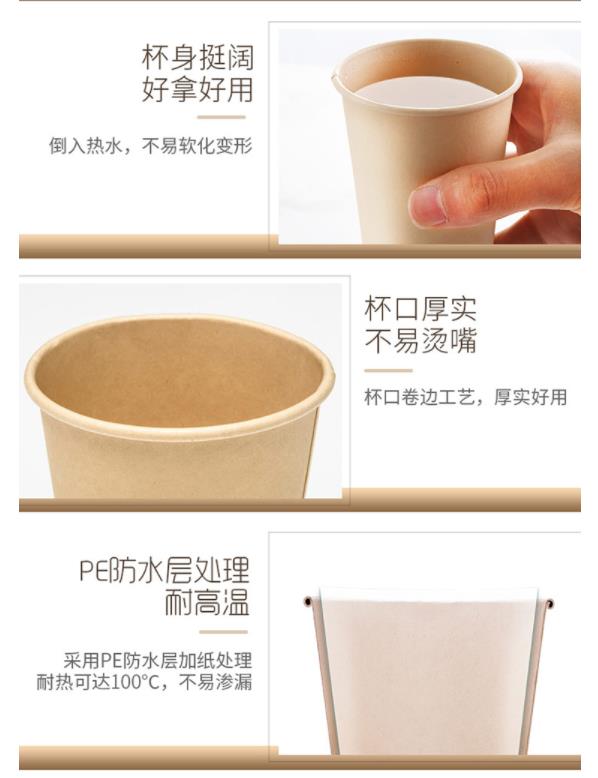 杯身挺阔
好拿好用

倒入热水，不易软化变形

杯口厚实
不易烫嘴

杯口卷边工艺，厚实好用

PE防水层处理
耐高温

采用PE防水层加纸处理
耐热可达100°C，不易渗漏