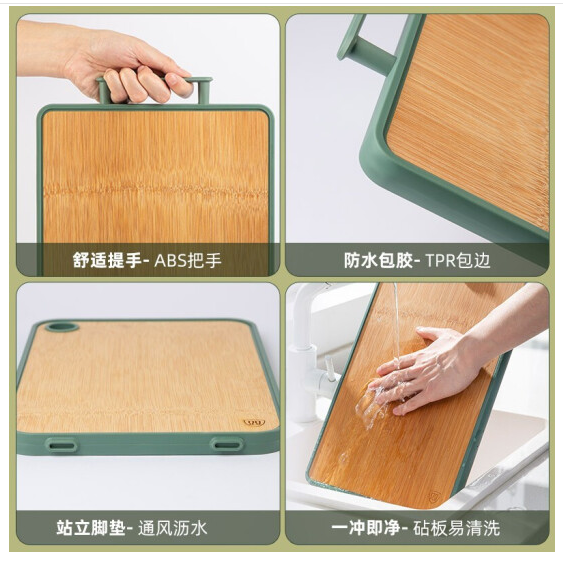 舒适提手- ABS把手

防水包胶- TPR包边

站立脚垫- 通风沥水

一冲即净- 砧板易清洗