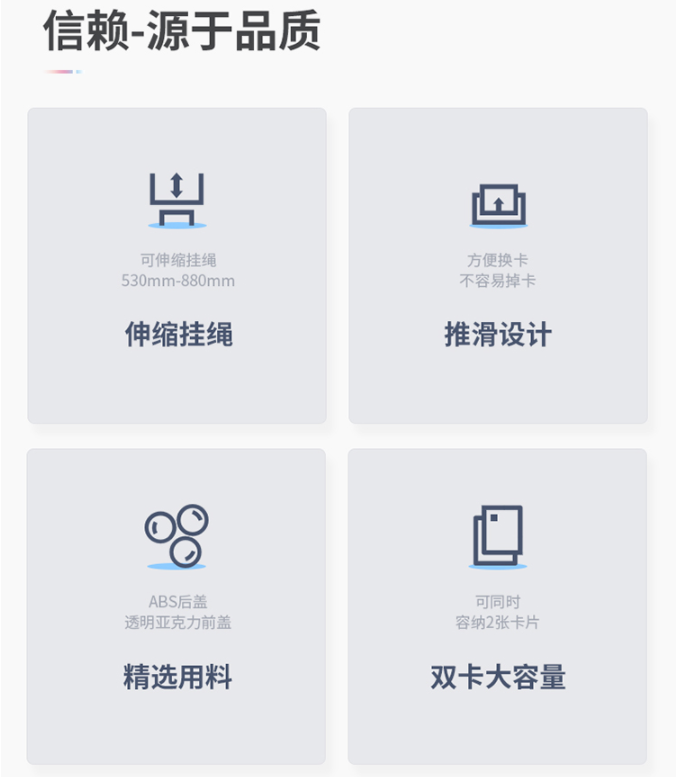 信赖-源于品质

可伸缩挂绳
530mm-880mm

伸缩挂绳

方便换卡
不容易掉卡

推滑设计

ABS后盖
透明亚克力前盖

精选用料

可同时
容纳2张卡片

双卡大容量