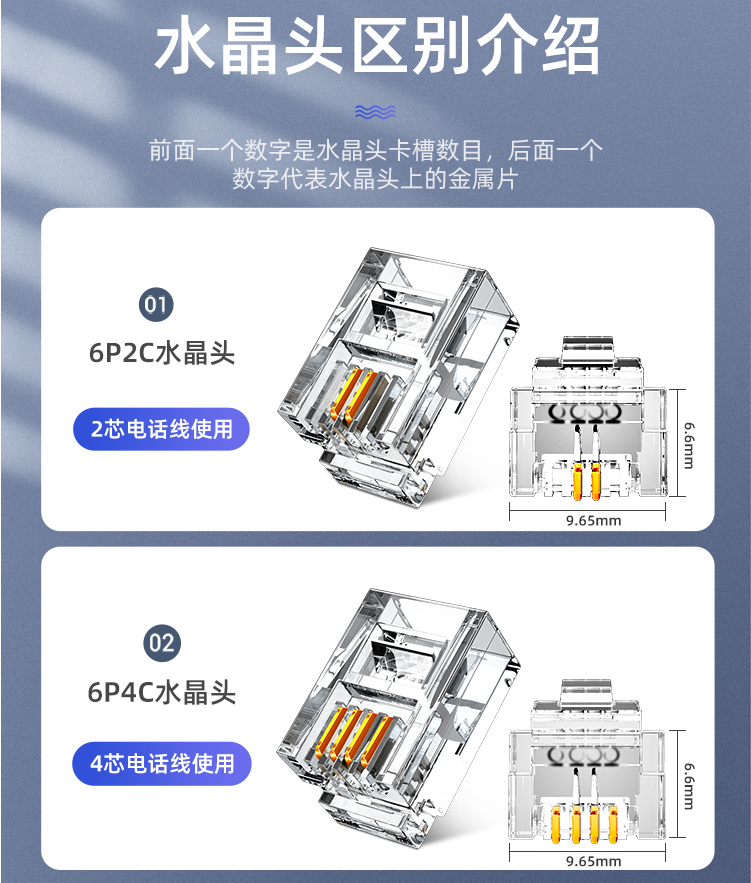 水晶头区别介绍

前面一个数字是水晶头卡槽数目，后面一个数字代表水晶头上的金属片

01

6P2C水晶头

2芯电话线使用

6.6mm

9.65mm

02

6P4C水晶头

4芯电话线使用

6.6mm

9.65mm