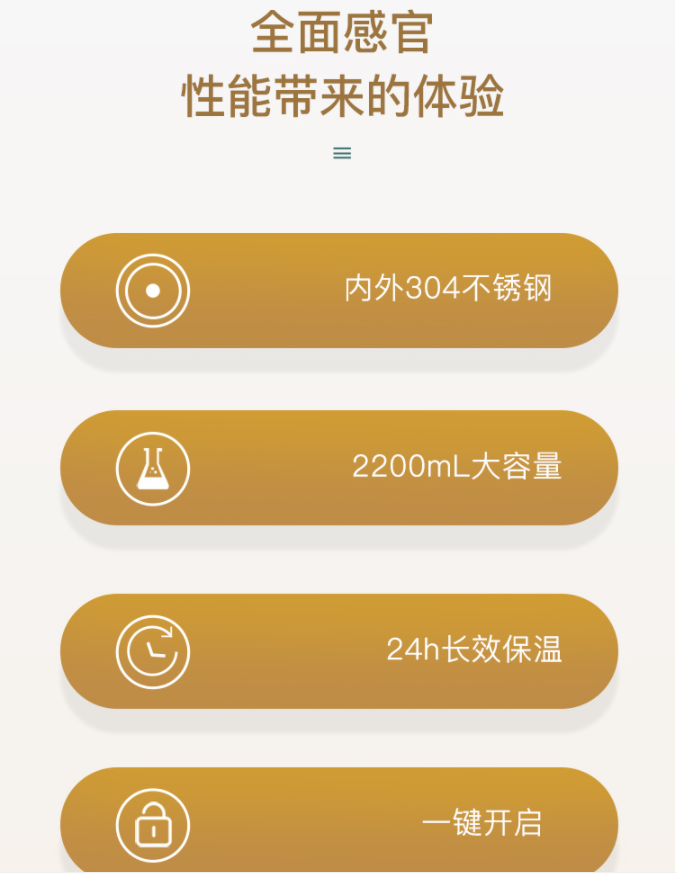 全面感官
性能带来的体验

内外304不锈钢

2200mL大容量

24h长效保温

一键开启