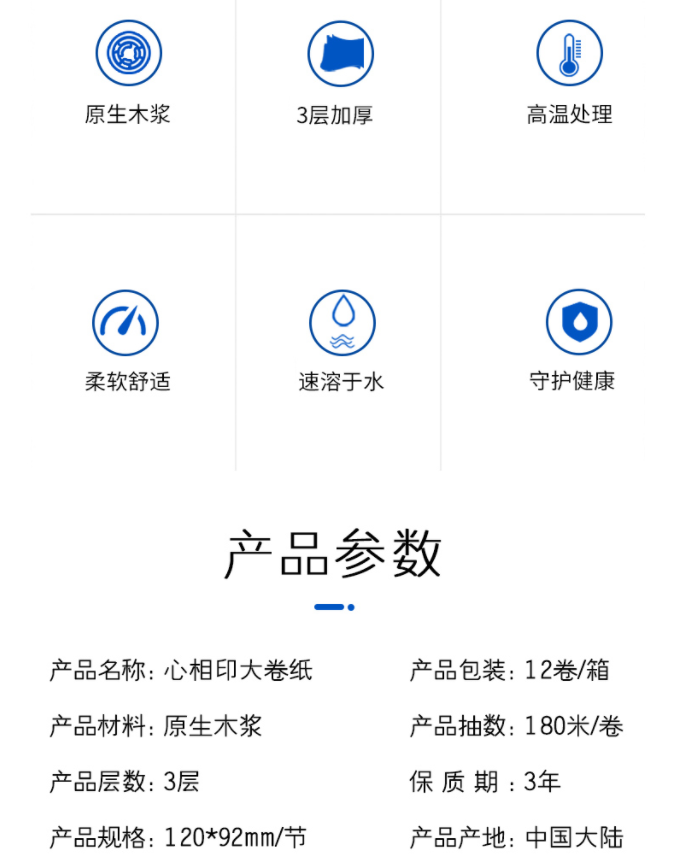 原生木浆

3层加厚

高温处理

柔软舒适

速溶于水

守护健康

产品参数

产品名称：心相印大卷纸

产品材料：原生木浆

产品层数：3层

产品规格：120*92mm/节

产品包装：12卷/箱

产品抽数：180米/卷

保质期：3年

产品产地：中国大陆