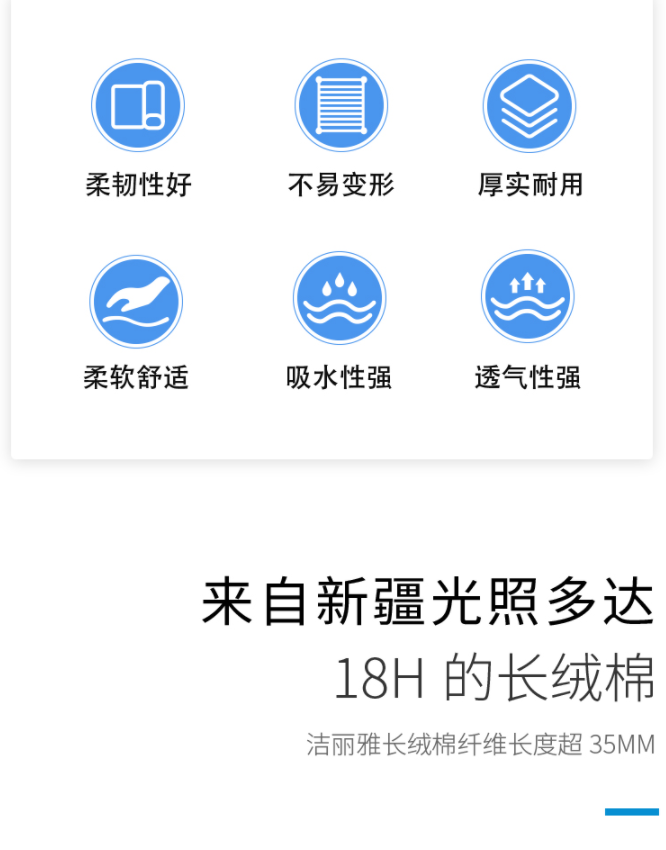 柔韧性好 不易变形 厚实耐用

柔软舒适 吸水性强 透气性强

来自新疆光照多达

18H的长绒棉

洁丽雅长绒棉纤维长度超35MM