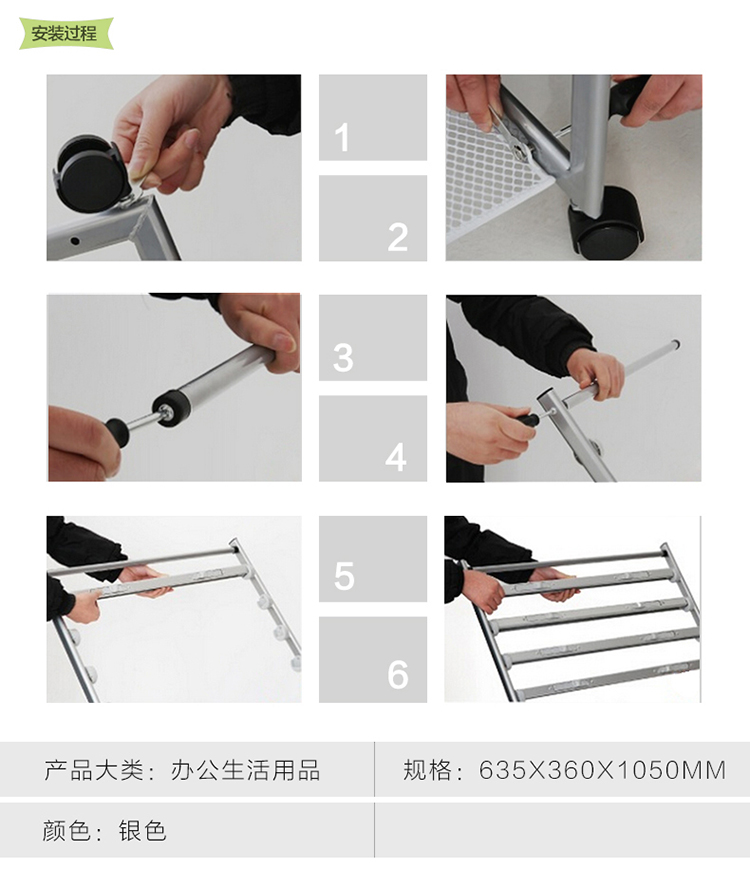 安装过程

1

2

3

4

5

6

| 产品大类：办公生活用品 | 规格：635X360X1050MM |
|---|---|
| 颜色：银色 | |