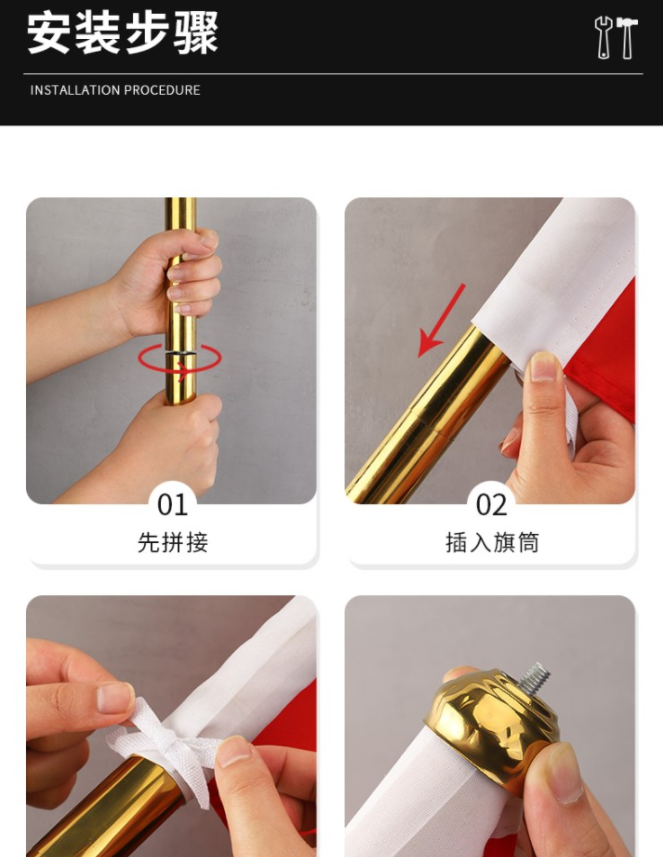 安装步骤

INSTALLATION PROCEDURE

01
先拼接

02
插入旗筒