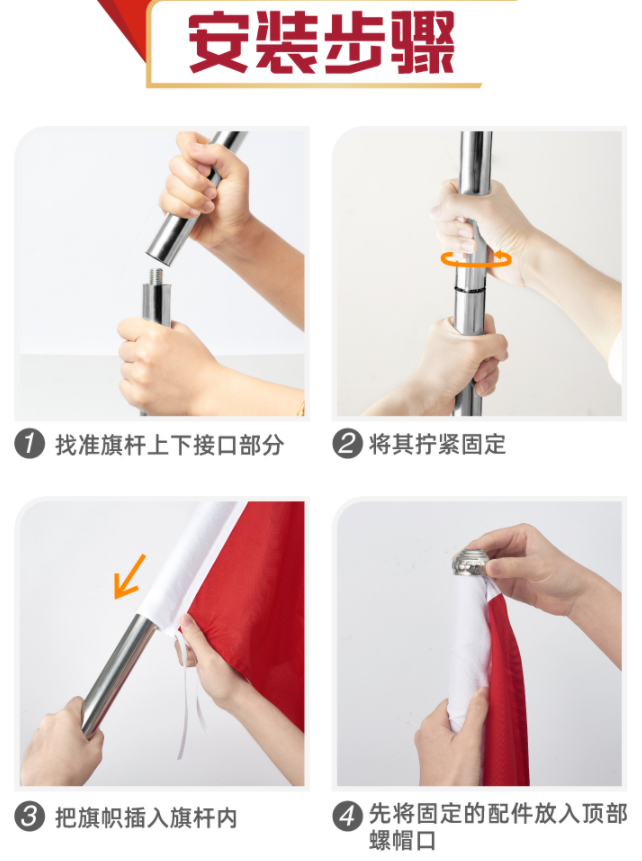 安装步骤

1 找准旗杆上下接口部分

2 将其拧紧固定

3 把旗帜插入旗杆内

4 先将固定的配件放入顶部螺帽口