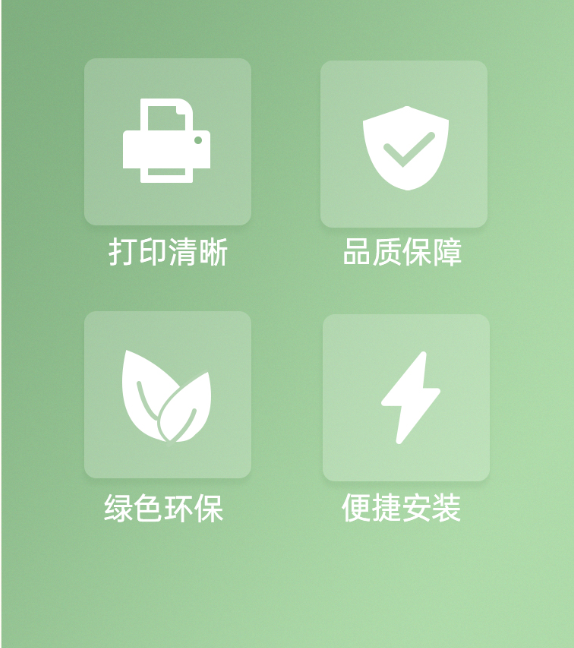 打印清晰

品质保障

绿色环保

便捷安装