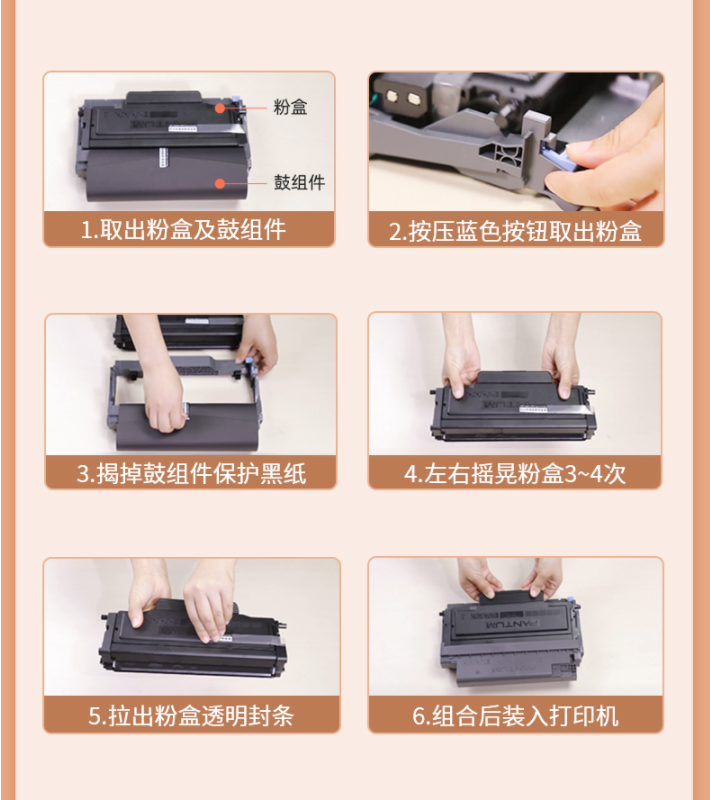 粉盒

鼓组件

1.取出粉盒及鼓组件

2.按压蓝色按钮取出粉盒

3.揭掉鼓组件保护黑纸

PANTUM

4.左右摇晃粉盒3~4次

5.拉出粉盒透明封条

PANTUM

6.组合后装入打印机