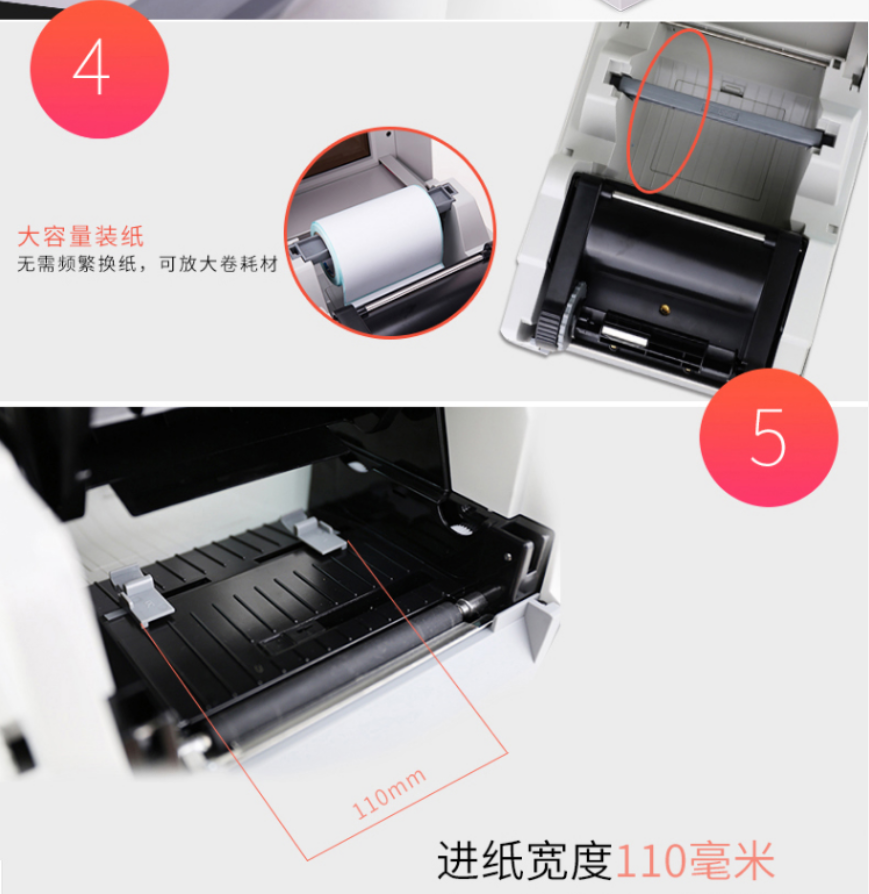 4

大容量装纸
无需频繁换纸，可放大卷耗材

5

110mm

进纸宽度110毫米