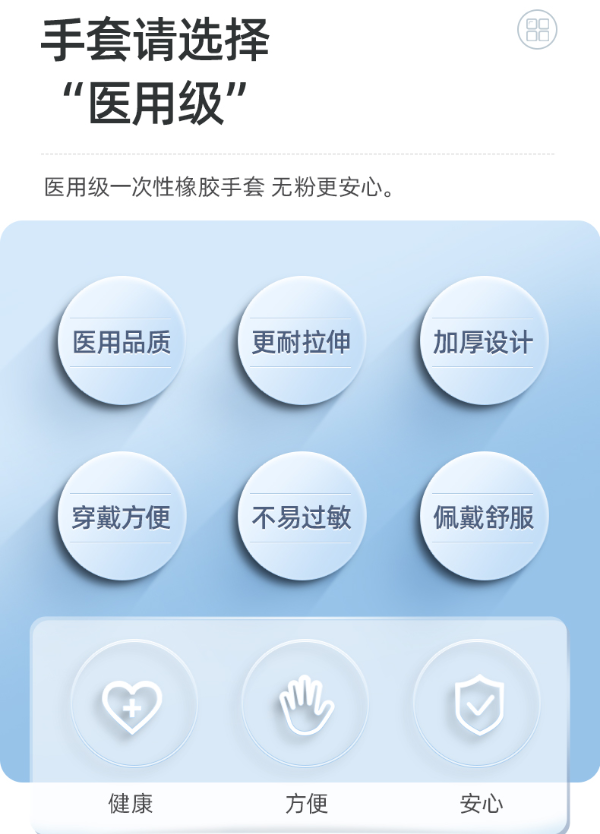 手套请选择
“医用级”

医用级一次性橡胶手套 无粉更安心。

医用品质 更耐拉伸 加厚设计

穿戴方便 不易过敏 佩戴舒服

健康 方便 安心