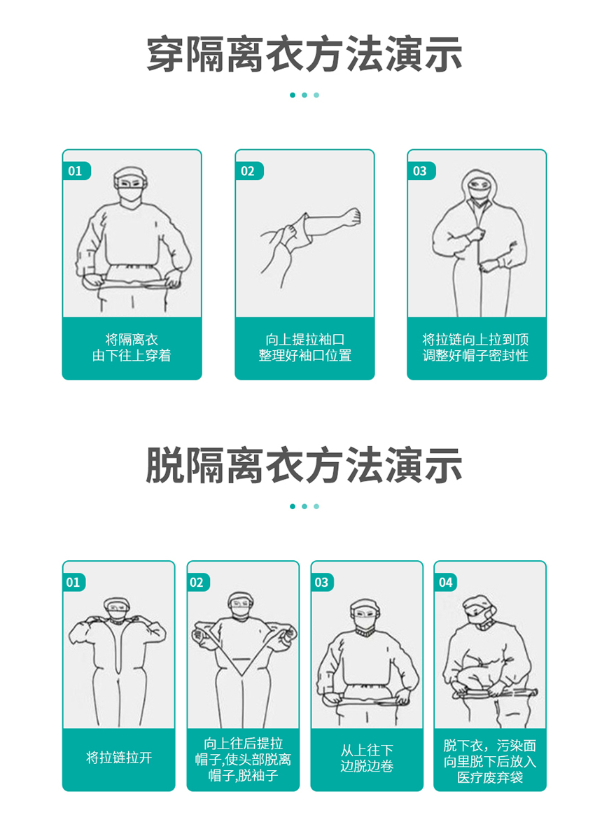 穿隔离衣方法演示

01
将隔离衣
由下往上穿着

02
向上提拉袖口
整理好袖口位置

03
将拉链向上拉到顶
调整好帽子密封性

脱隔离衣方法演示

01
将拉链拉开

02
向上往后提拉
帽子,使头部脱离
帽子,脱袖子

03
从上往下
边脱边卷

04
脱下衣，污染面
向里脱下后放入
医疗废弃袋