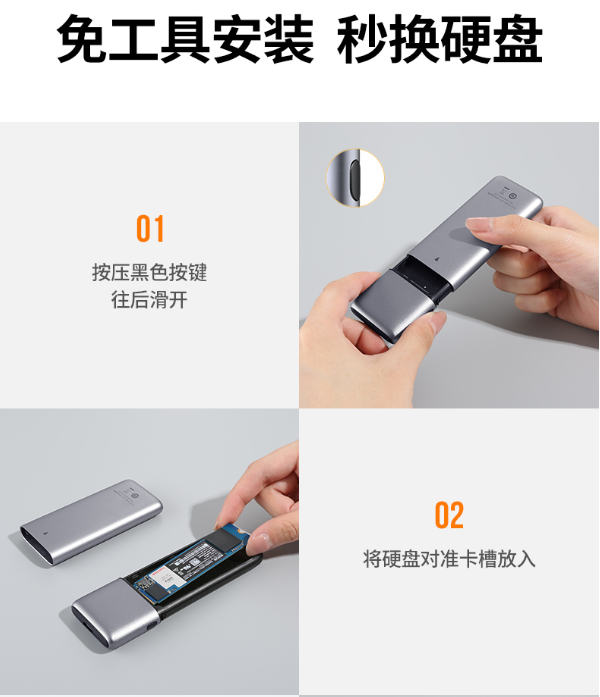 免工具安装 秒换硬盘

01
按压黑色按键
往后滑开

02
将硬盘对准卡槽放入