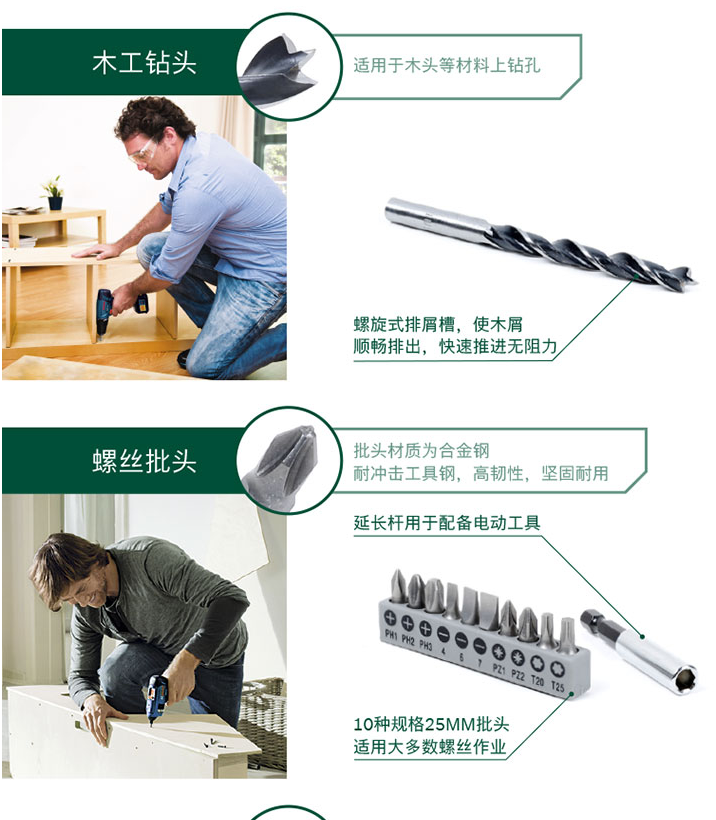 木工钻头

适用于木头等材料上钻孔

螺旋式排屑槽，使木屑顺畅排出，快速推进无阻力

螺丝批头

批头材质为合金钢
耐冲击工具钢，高韧性，坚固耐用

延长杆用于配备电动工具

PH1 PH2 PH3 4 6 7 PZ1 PZ2 T20 T25

10种规格25MM批头
适用大多数螺丝作业