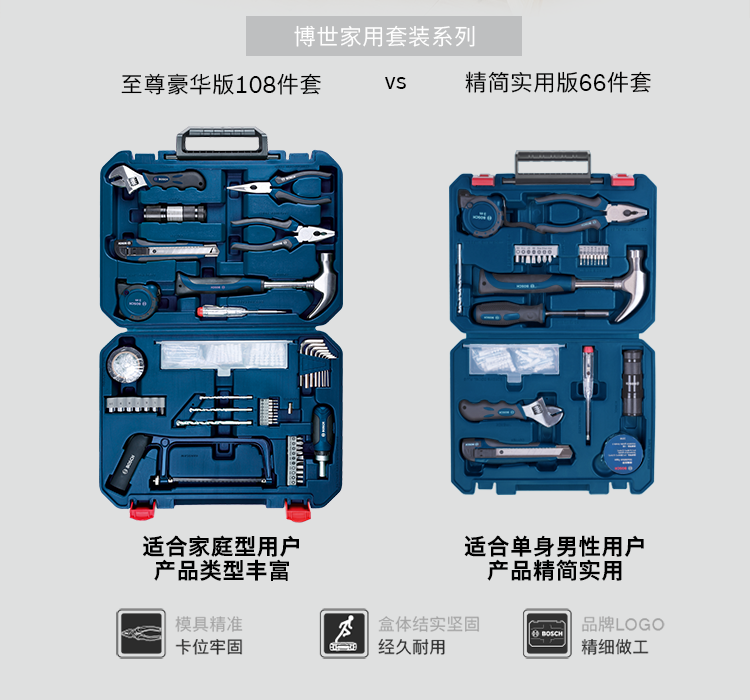 博世家用套装系列

至尊豪华版108件套

vs

精简实用版66件套

适合家庭型用户
产品类型丰富

适合单身男性用户
产品精简实用

模具精准
卡位牢固

盒体结实坚固
经久耐用

BOSCH

品牌LOGO
精细做工