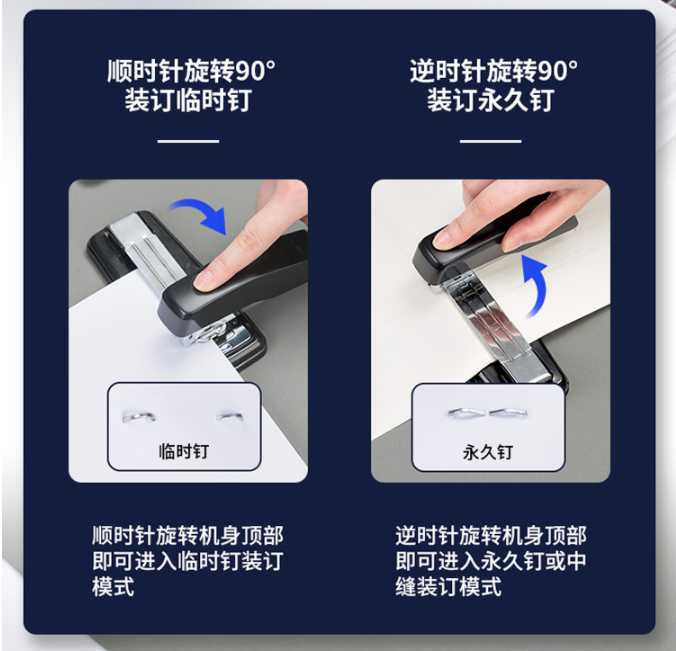 顺时针旋转90°
装订临时钉

临时钉

顺时针旋转机身顶部即可进入临时钉装订模式

逆时针旋转90°
装订永久钉

永久钉

逆时针旋转机身顶部即可进入永久钉或中缝装订模式