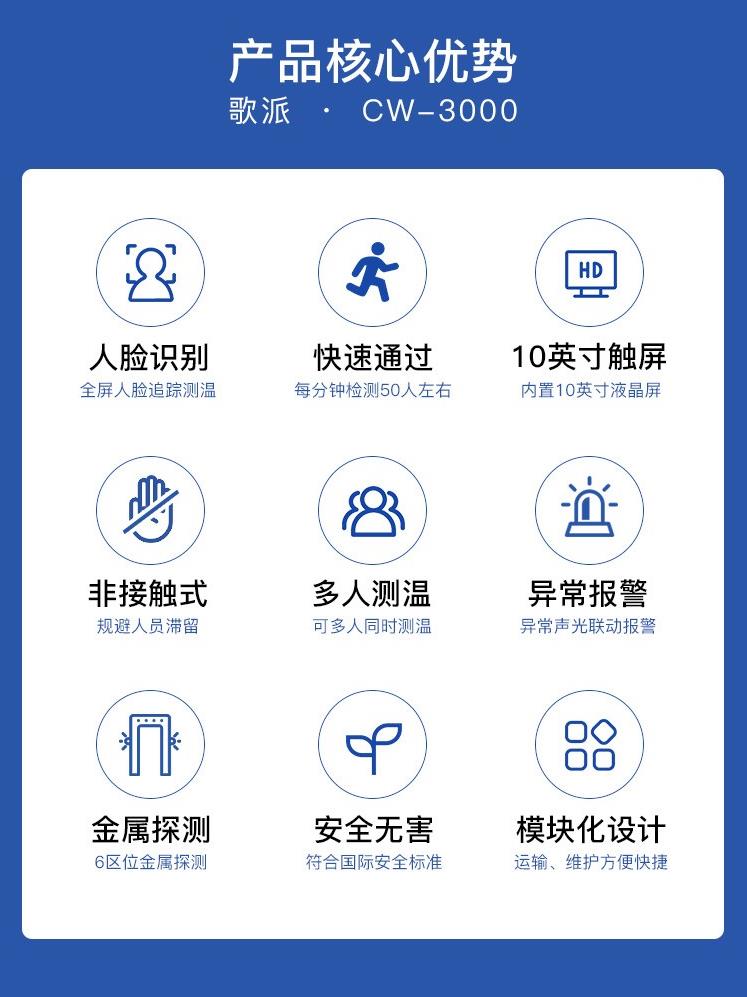 产品核心优势
歌派 · CW-3000

HD

人脸识别
全屏人脸追踪测温

快速通过
每分钟检测50人左右

10英寸触屏
内置10英寸液晶屏

非接触式
规避人员滞留

多人测温
可多人同时测温

异常报警
异常声光联动报警

金属探测
6区位金属探测

安全无害
符合国际安全标准

模块化设计
运输、维护方便快捷