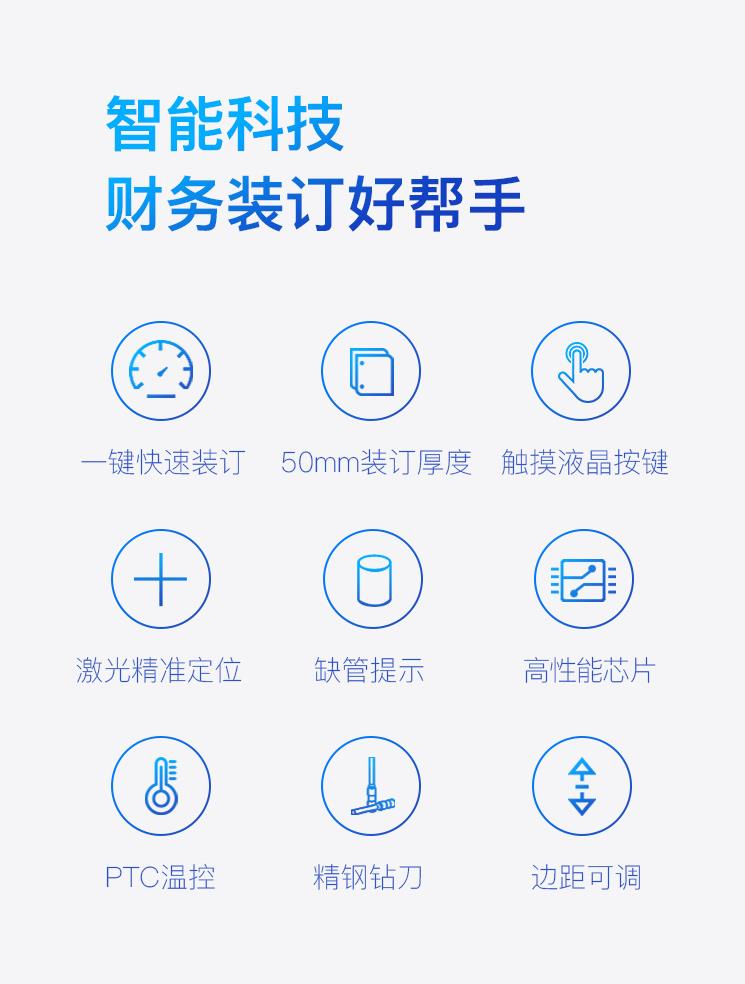 智能科技
财务装订好帮手

一键快速装订

50mm装订厚度

触摸液晶按键

激光精准定位

缺管提示

高性能芯片

PTC温控

精钢钻刀

边距可调