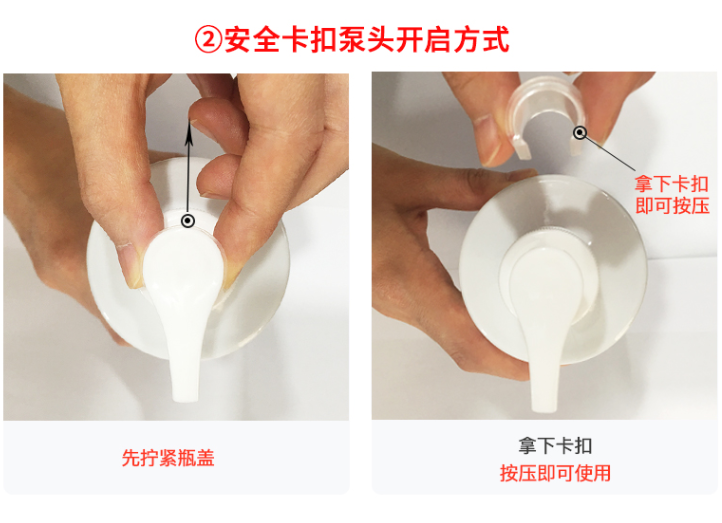 ②安全卡扣泵头开启方式

先拧紧瓶盖

拿下卡扣
即可按压

拿下卡扣
按压即可使用