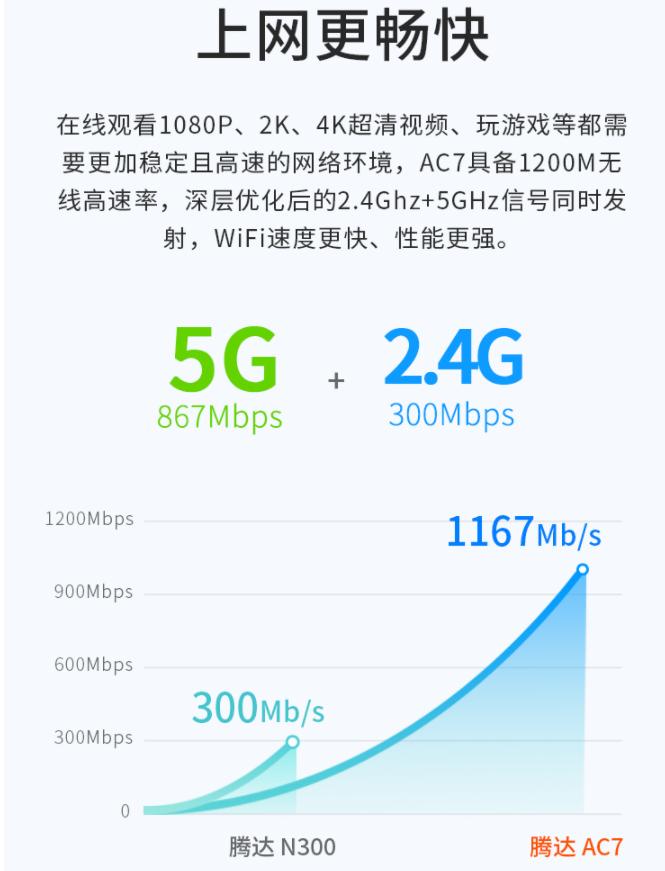 上网更畅快

在线观看1080P、2K、4K超清视频、玩游戏等都需要更加稳定且高速的网络环境，AC7具备1200M无线高速率，深层优化后的2.4Ghz+5GHz信号同时发射，WiFi速度更快、性能更强。

5G
867Mbps
+
2.4G
300Mbps

1200Mbps
900Mbps
600Mbps
300Mbps
0

1167Mb/s
300Mb/s

腾达 N300
腾达 AC7