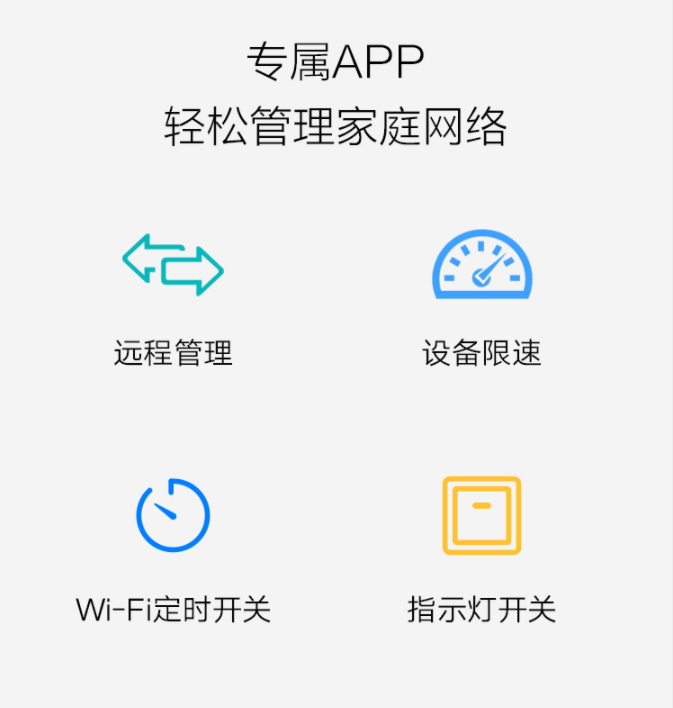 专属APP
轻松管理家庭网络

远程管理

设备限速

Wi-Fi定时开关

指示灯开关