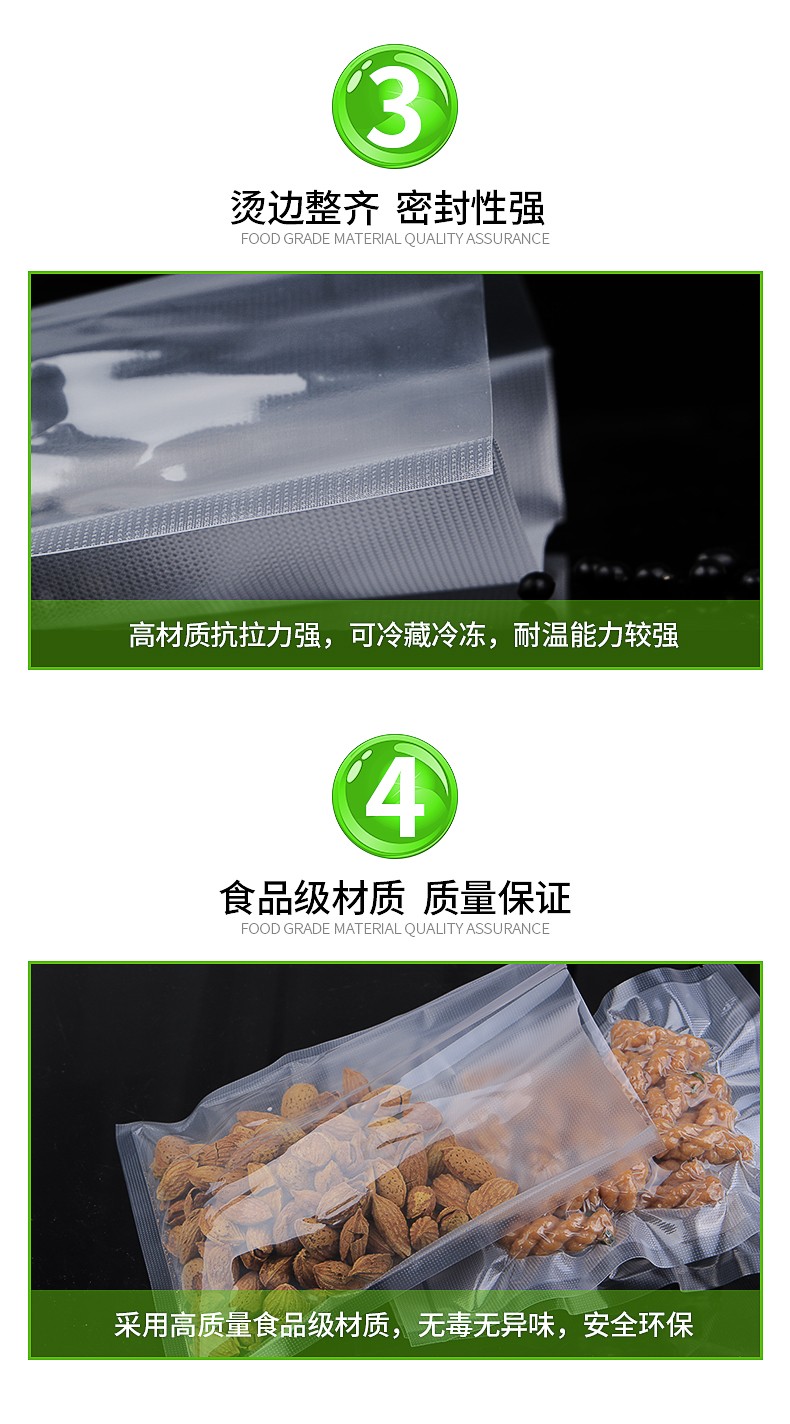 3

烫边整齐 密封性强

FOOD GRADE MATERIAL QUALITY ASSURANCE

高材质抗拉力强，可冷藏冷冻，耐温能力较强

4

食品级材质 质量保证

FOOD GRADE MATERIAL QUALITY ASSURANCE

采用高质量食品级材质，无毒无异味，安全环保