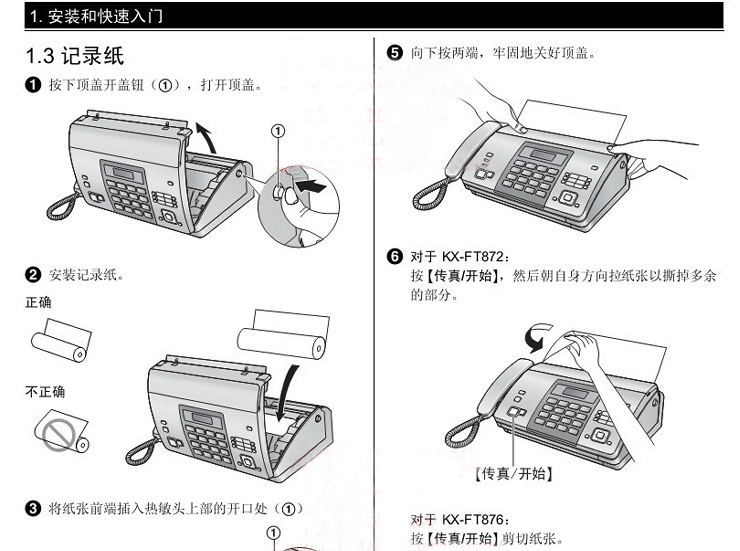 1. 安装和快速入门

1.3 记录纸

❶ 按下顶盖开盖钮（①），打开顶盖。

①

❷ 安装记录纸。

正确

不正确

❸ 将纸张前端插入热敏头上部的开口处（①）

①

❺ 向下按两端，牢固地关好顶盖。

❻ 对于 KX-FT872：
按【传真/开始】，然后朝自身方向拉纸张以撕掉多余的部分。

【传真/开始】

对于 KX-FT876：
按【传真/开始】剪切纸张。