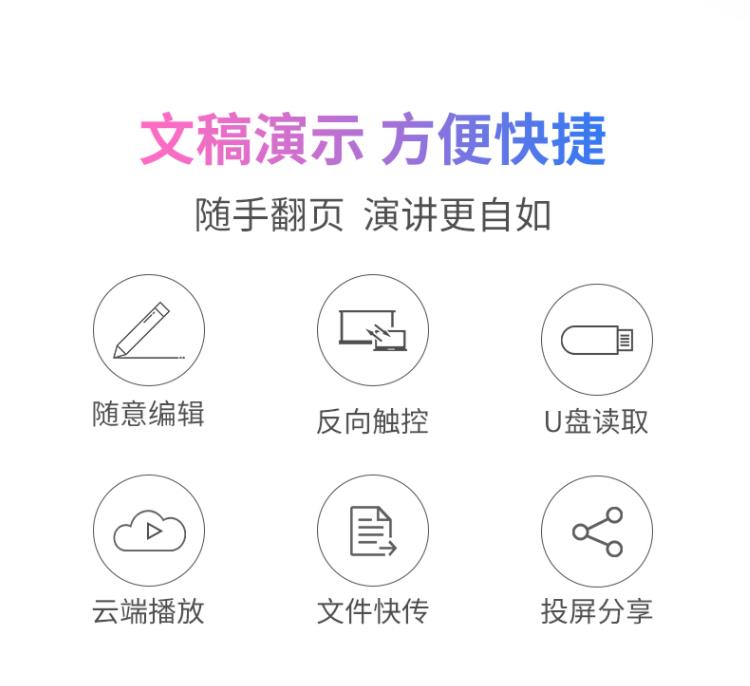 文稿演示 方便快捷

随手翻页 演讲更自如

随意编辑

反向触控

U盘读取

云端播放

文件快传

投屏分享