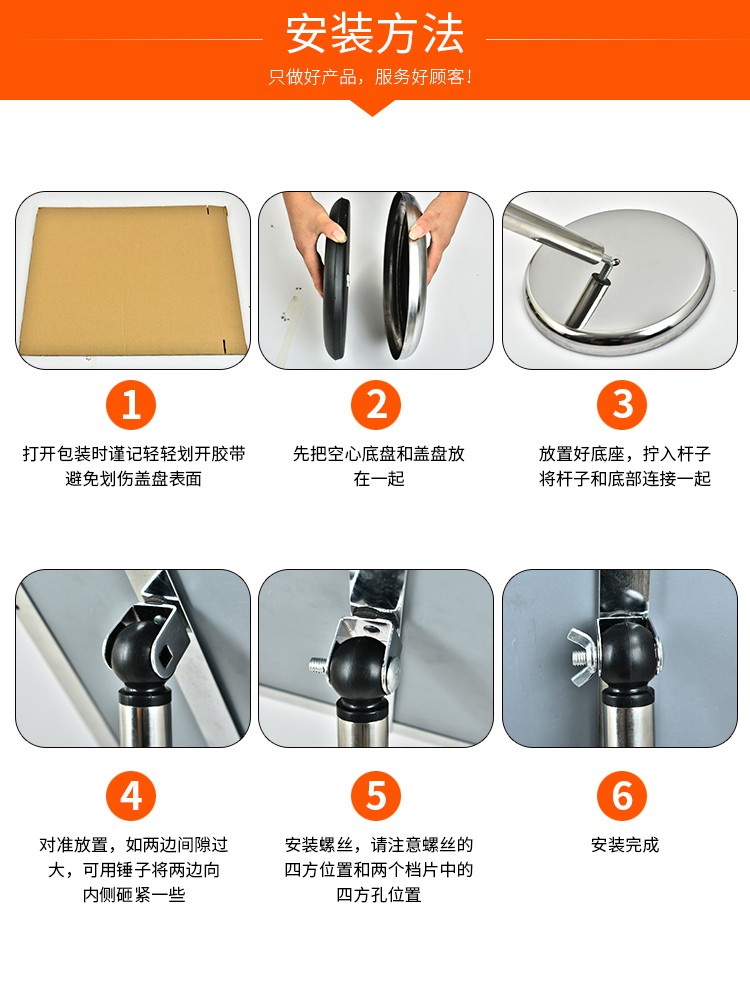 安装方法

只做好产品，服务好顾客！

1

打开包装时谨记轻轻划开胶带避免划伤盖盘表面

2

先把空心底盘和盖盘放在一起

3

放置好底座，拧入杆子将杆子和底部连接一起

4

对准放置，如两边间隙过大，可用锤子将两边向内侧砸紧一些

5

安装螺丝，请注意螺丝的四方位置和两个档片中的四方孔位置

6

安装完成