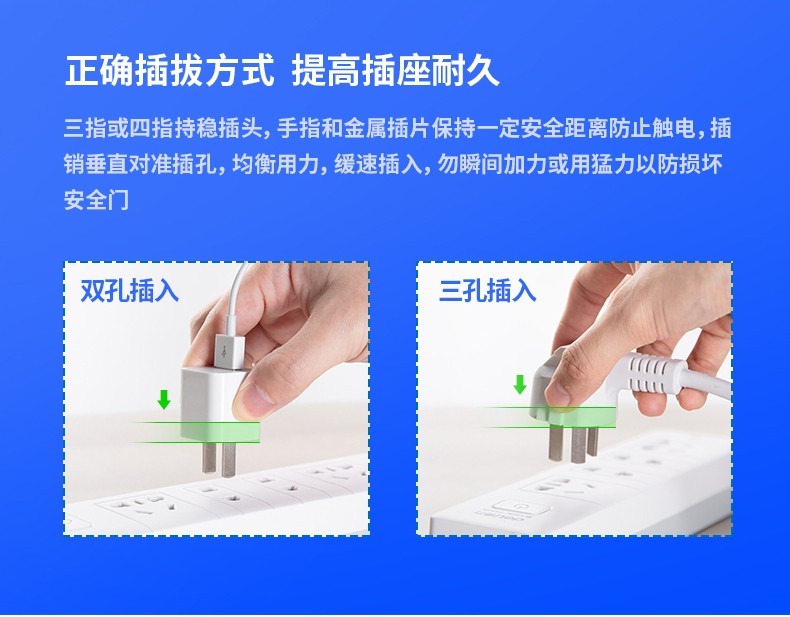 正确插拔方式 提高插座耐久

三指或四指持稳插头，手指和金属插片保持一定安全距离防止触电，插销垂直对准插孔，均衡用力，缓速插入，勿瞬间加力或用猛力以防损坏安全门

双孔插入

三孔插入