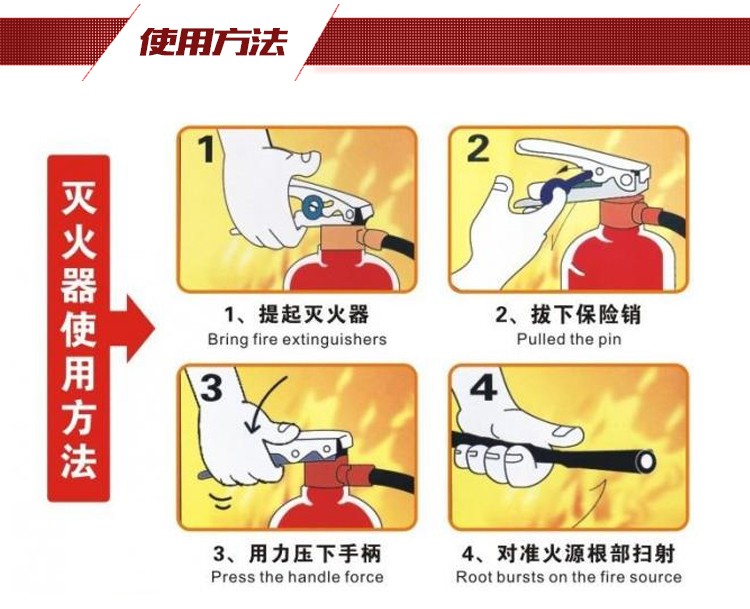 使用方法

灭火器使用方法

1

1、提起灭火器
Bring fire extinguishers

2

2、拔下保险销
Pulled the pin

3

3、用力压下手柄
Press the handle force

4

4、对准火源根部扫射
Root bursts on the fire source