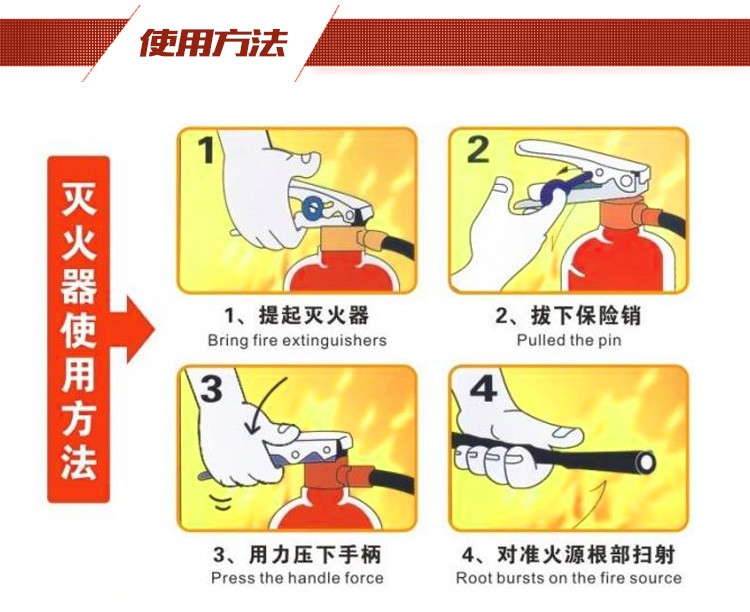 使用方法

灭火器使用方法

1

1、提起灭火器
Bring fire extinguishers

2

2、拔下保险销
Pulled the pin

3

3、用力压下手柄
Press the handle force

4

4、对准火源根部扫射
Root bursts on the fire source