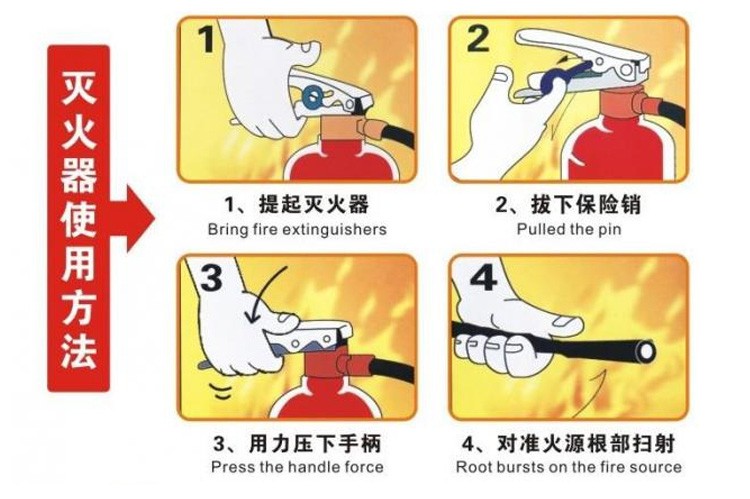 灭火器使用方法

1

1、提起灭火器
Bring fire extinguishers

2

2、拔下保险销
Pulled the pin

3

3、用力压下手柄
Press the handle force

4

4、对准火源根部扫射
Root bursts on the fire source