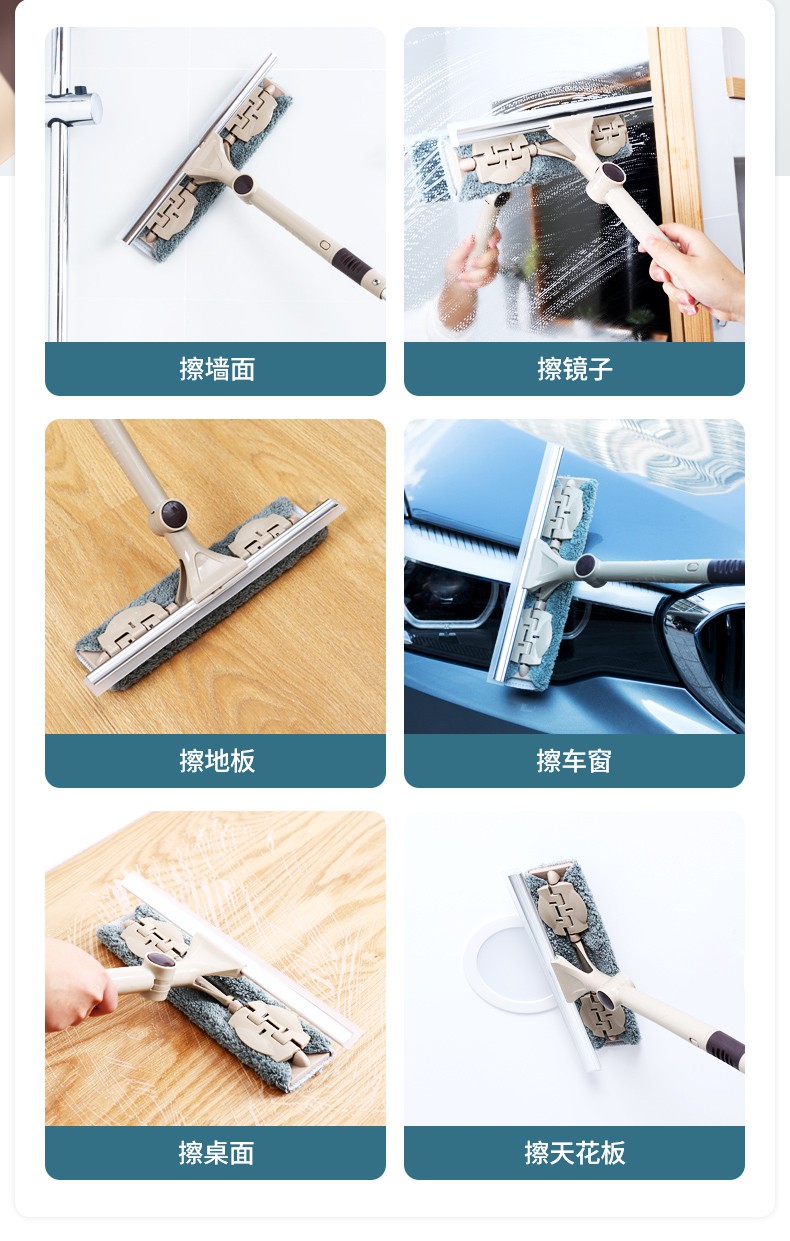 擦墙面

擦镜子

擦地板

擦车窗

擦桌面

擦天花板