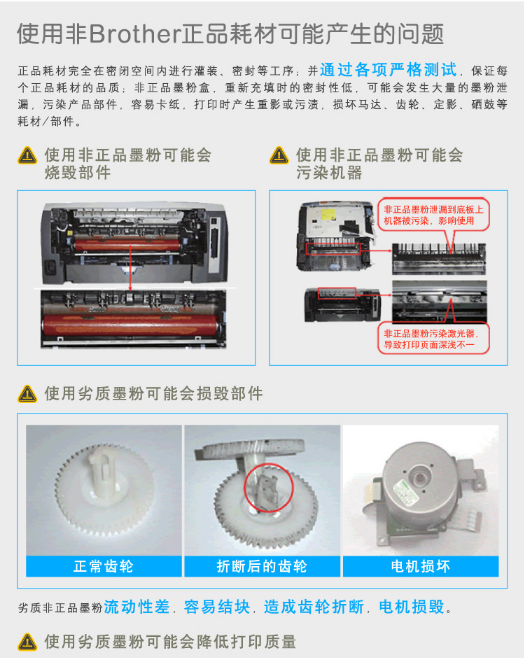 使用非Brother正品耗材可能产生的问题

正品耗材完全在密闭空间内进行灌装、密封等工序；并通过各项严格测试，保证每个正品耗材的品质；非正品墨粉盒，重新充填时的密封性低，可能会发生大量的墨粉泄漏，污染产品部件，容易卡纸，打印时产生重影或污渍，损坏马达、齿轮、定影、硒鼓等耗材/部件。

使用非正品墨粉可能会烧毁部件

使用非正品墨粉可能会污染机器

非正品墨粉泄漏到底板上机器被污染，影响使用

非正品墨粉污染激光器，导致打印页面深浅不一

使用劣质墨粉可能会损毁部件

正常齿轮

折断后的齿轮

电机损坏

劣质非正品墨粉流动性差，容易结块，造成齿轮折断，电机损毁。

使用劣质墨粉可能会降低打印质量