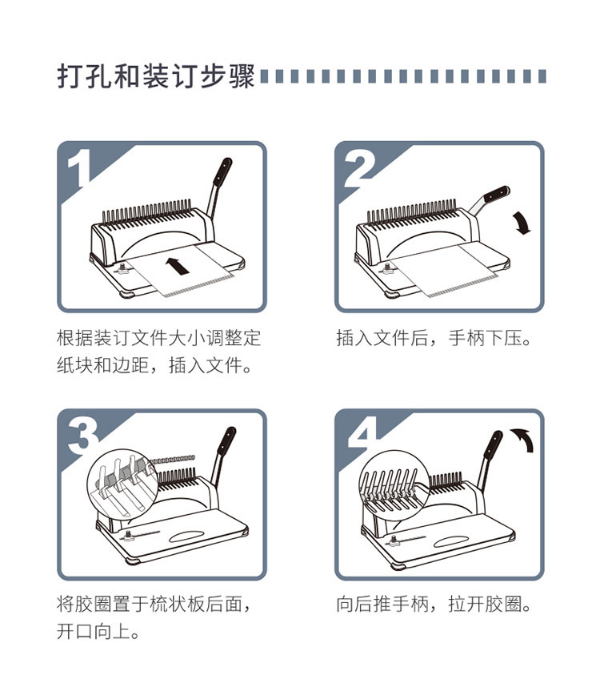 打孔和装订步骤

1

根据装订文件大小调整定纸块和边距，插入文件。

2

插入文件后，手柄下压。

3

将胶圈置于梳状板后面，开口向上。

4

向后推手柄，拉开胶圈。