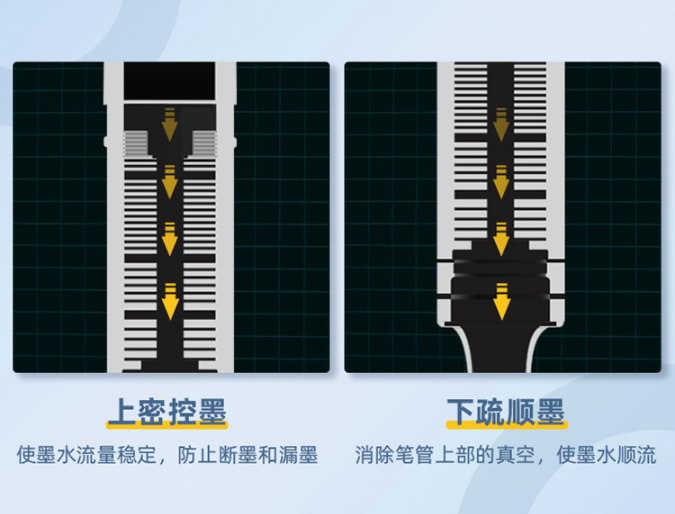 上密控墨

使墨水流量稳定，防止断墨和漏墨

下疏顺墨

消除笔管上部的真空，使墨水顺流