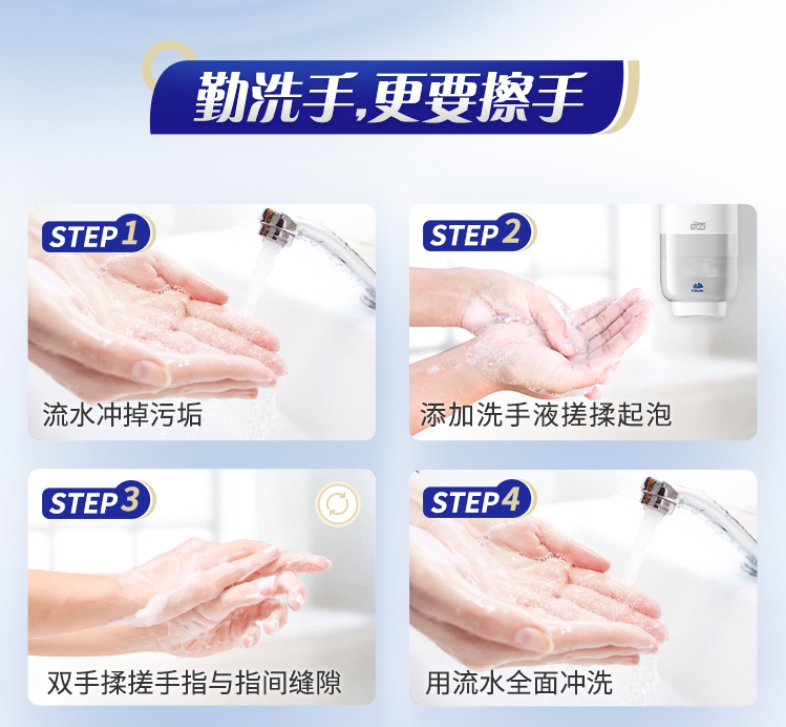 勤洗手,更要擦手

STEP 1
流水冲掉污垢

STEP 2
添加洗手液搓揉起泡

STEP 3
双手揉搓手指与指间缝隙

STEP 4
用流水全面冲洗